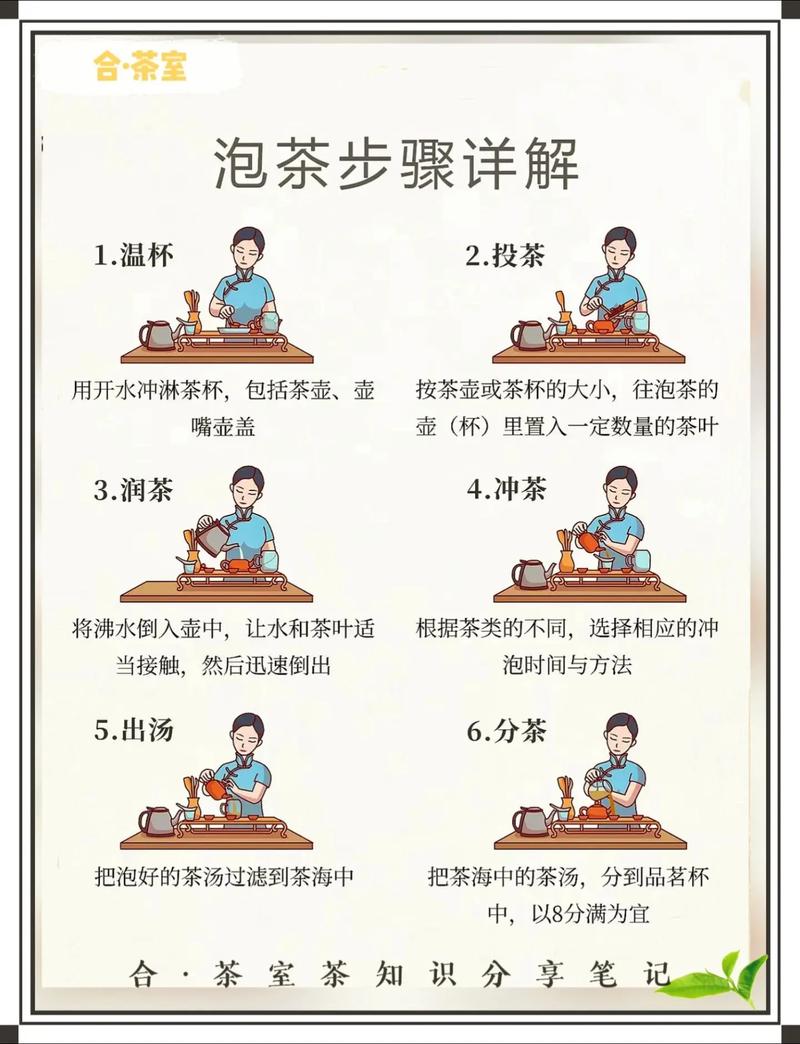 合·茶室

泡茶步骤详解

1.温杯

用开水冲淋茶杯，包括茶壶、壶嘴壶盖

2.投茶

按茶壶或茶杯的大小，往泡茶的壶（杯）里置入一定数量的茶叶

3.润茶

将沸水倒入壶中，让水和茶叶适当接触，然后迅速倒出

4.冲茶

根据茶类的不同，选择相应的冲泡时间与方法

5.出汤

把泡好的茶汤过滤到茶海中

6.分茶

把茶海中的茶汤，分到品茗杯中，以8分满为宜

合·茶室茶知识分享笔记